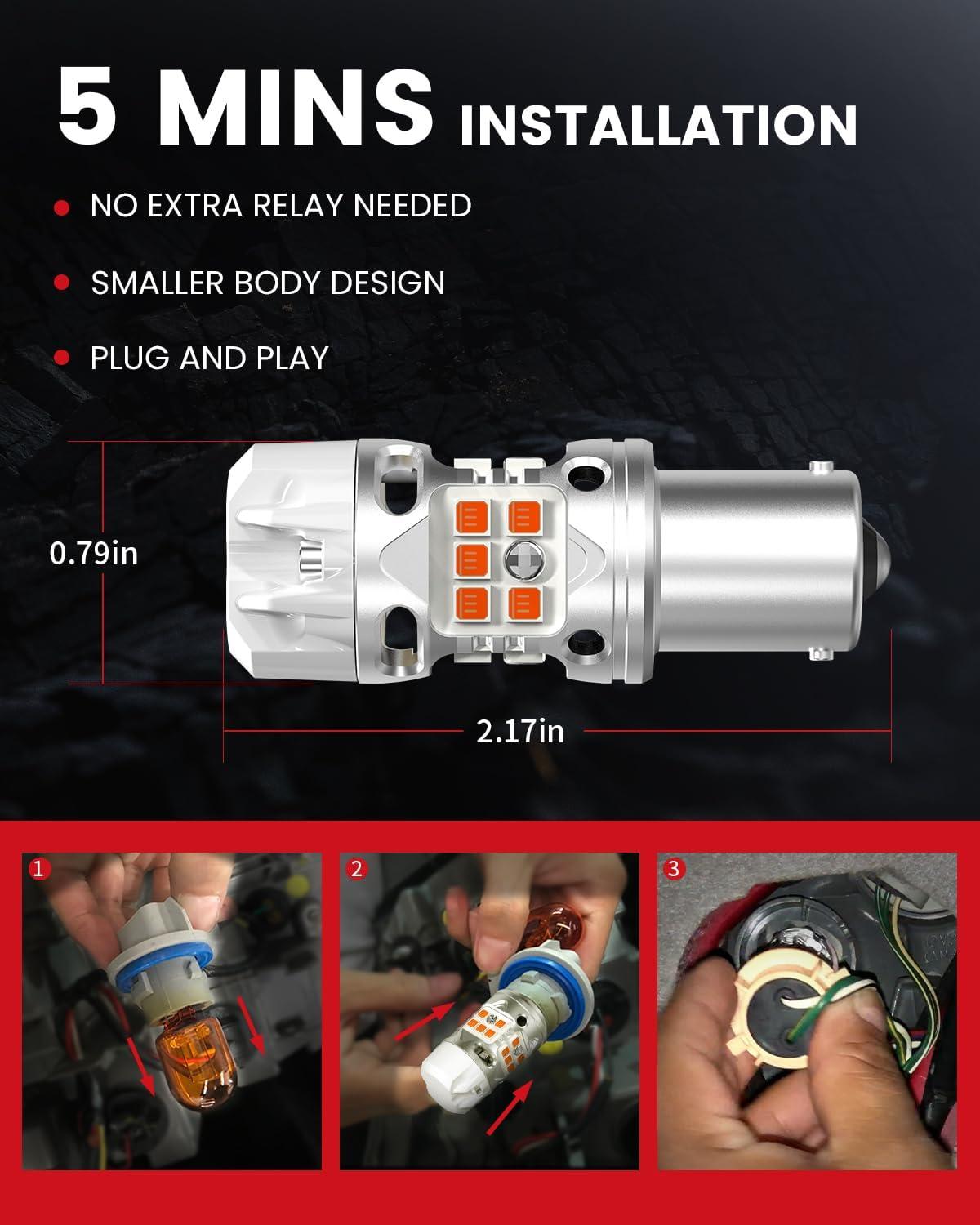 5 MINS INSTALLATION

NO EXTRA RELAY NEEDED

SMALLER BODY DESIGN

PLUG AND PLAY

0.79in

2.17in

1

2

3