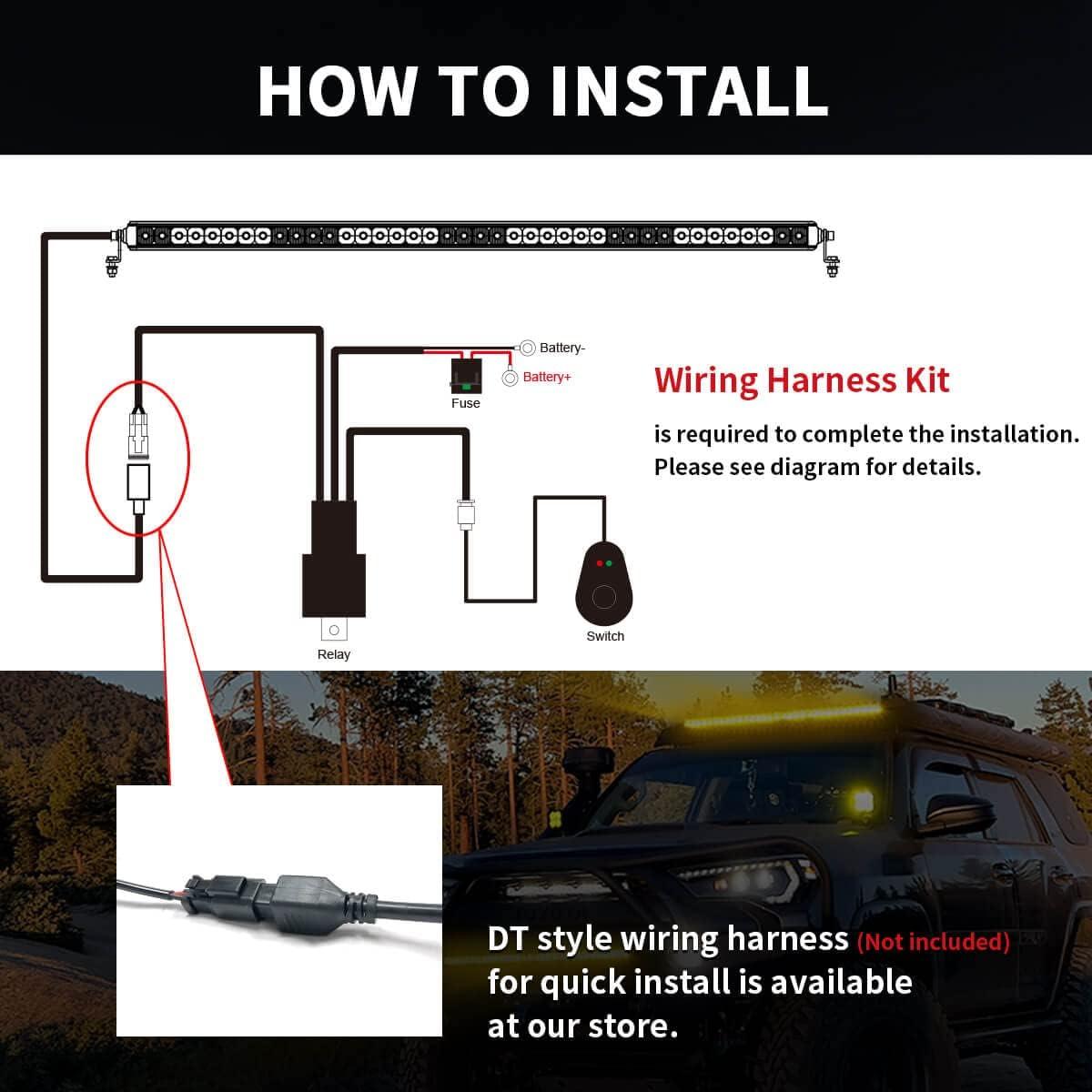 HOW TO INSTALL

Battery-
Battery+
Fuse
Relay
Switch

Wiring Harness Kit

is required to complete the installation. Please see diagram for details.

DT style wiring harness (Not included) for quick install is available at our store.