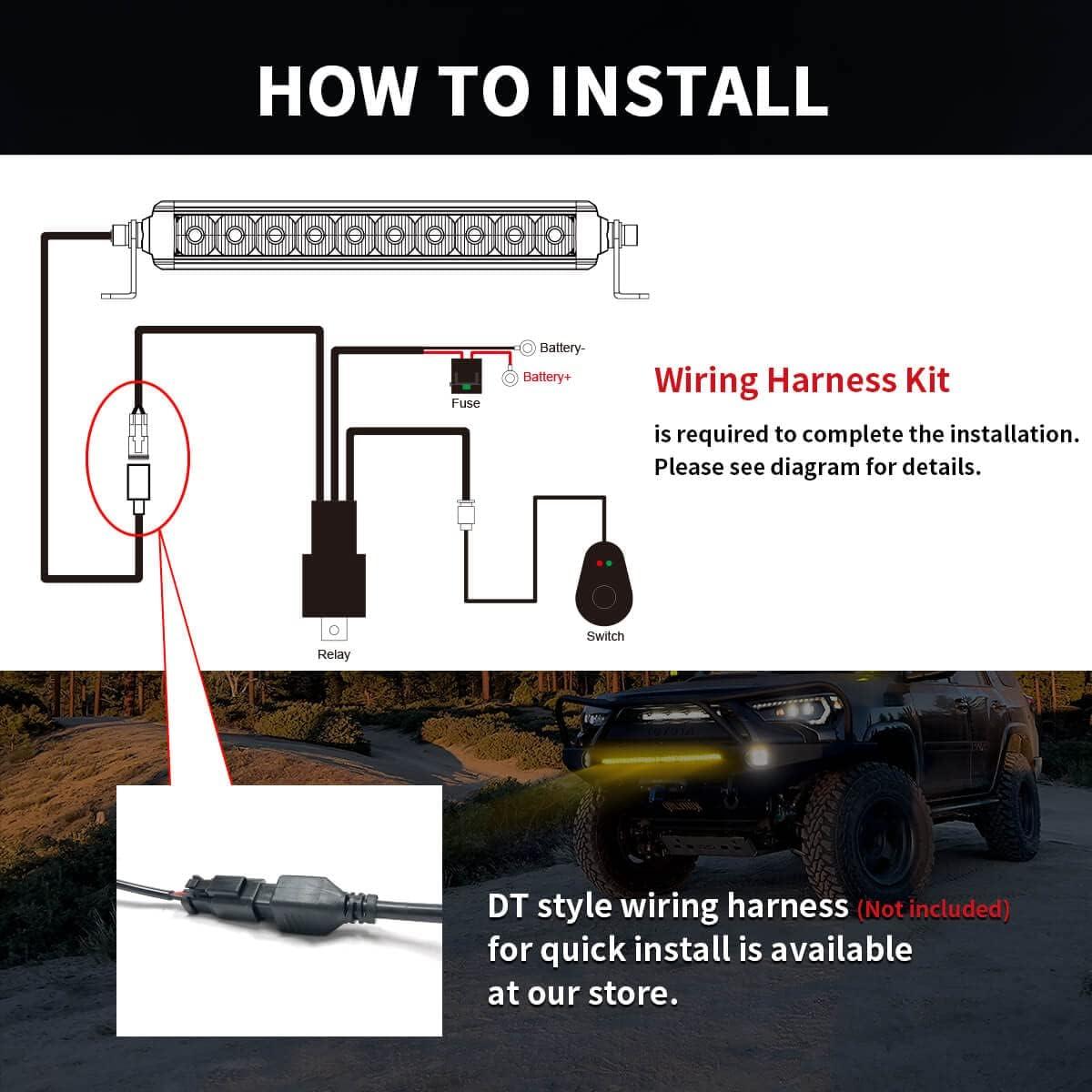 HOW TO INSTALL

Battery-

Battery+

Fuse

Relay

Switch

Wiring Harness Kit

is required to complete the installation. Please see diagram for details.

DT style wiring harness (Not included) for quick install is available at our store.