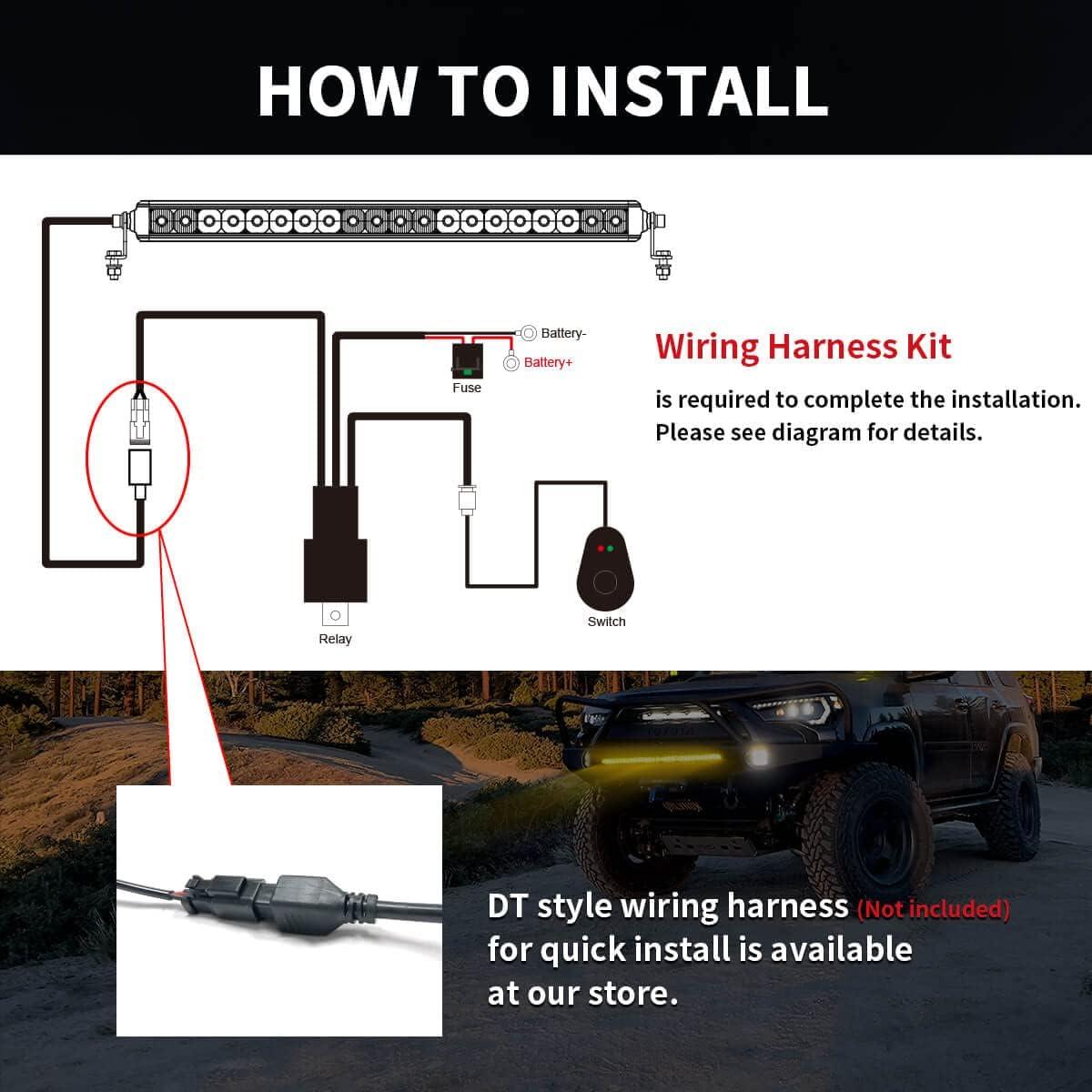 HOW TO INSTALL

Battery-

Battery+

Fuse

Relay

Switch

Wiring Harness Kit

is required to complete the installation. Please see diagram for details.

DT style wiring harness (Not included) for quick install is available at our store.