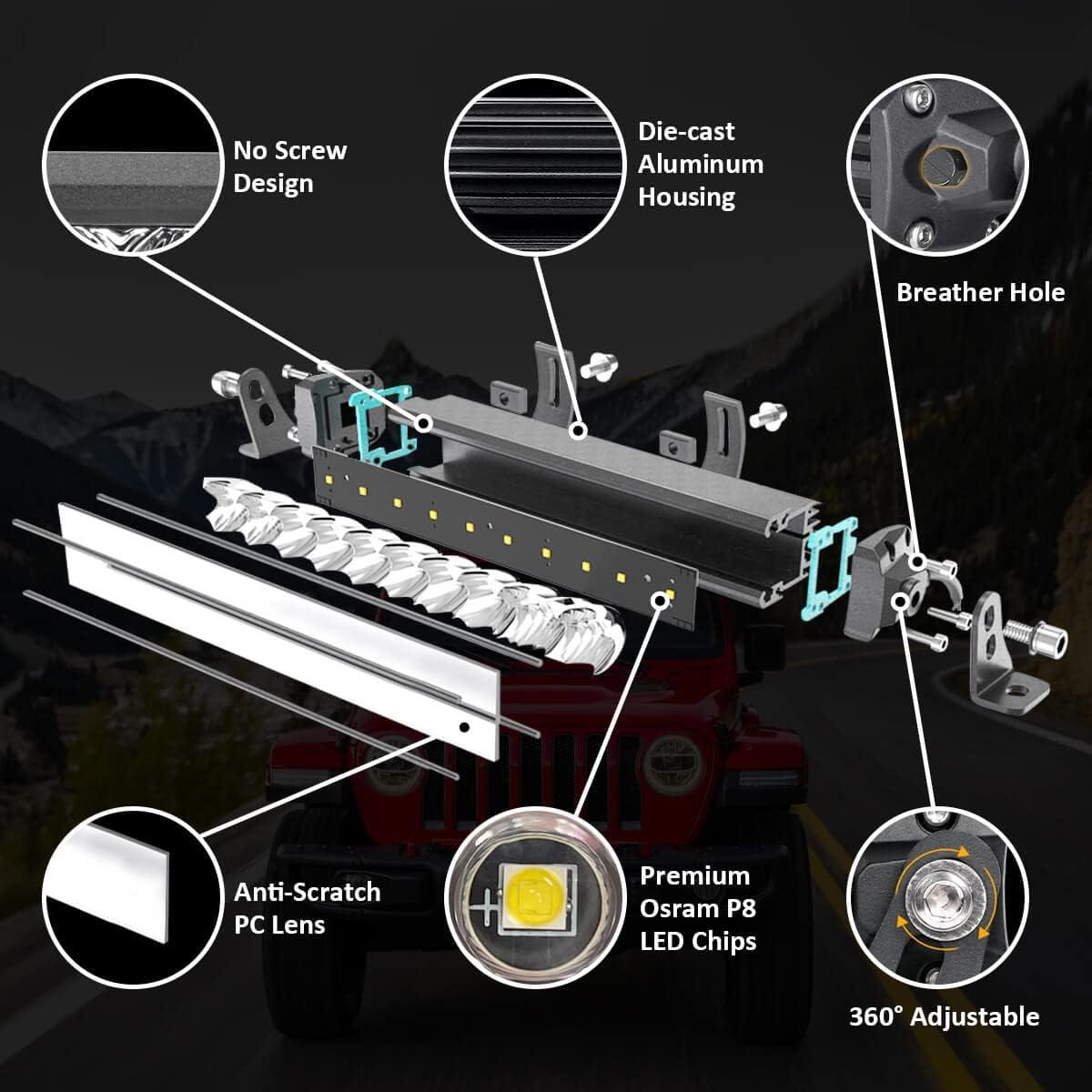 No Screw Design

Die-cast Aluminum Housing

Breather Hole

Anti-Scratch PC Lens

Premium Osram P8 LED Chips

360° Adjustable