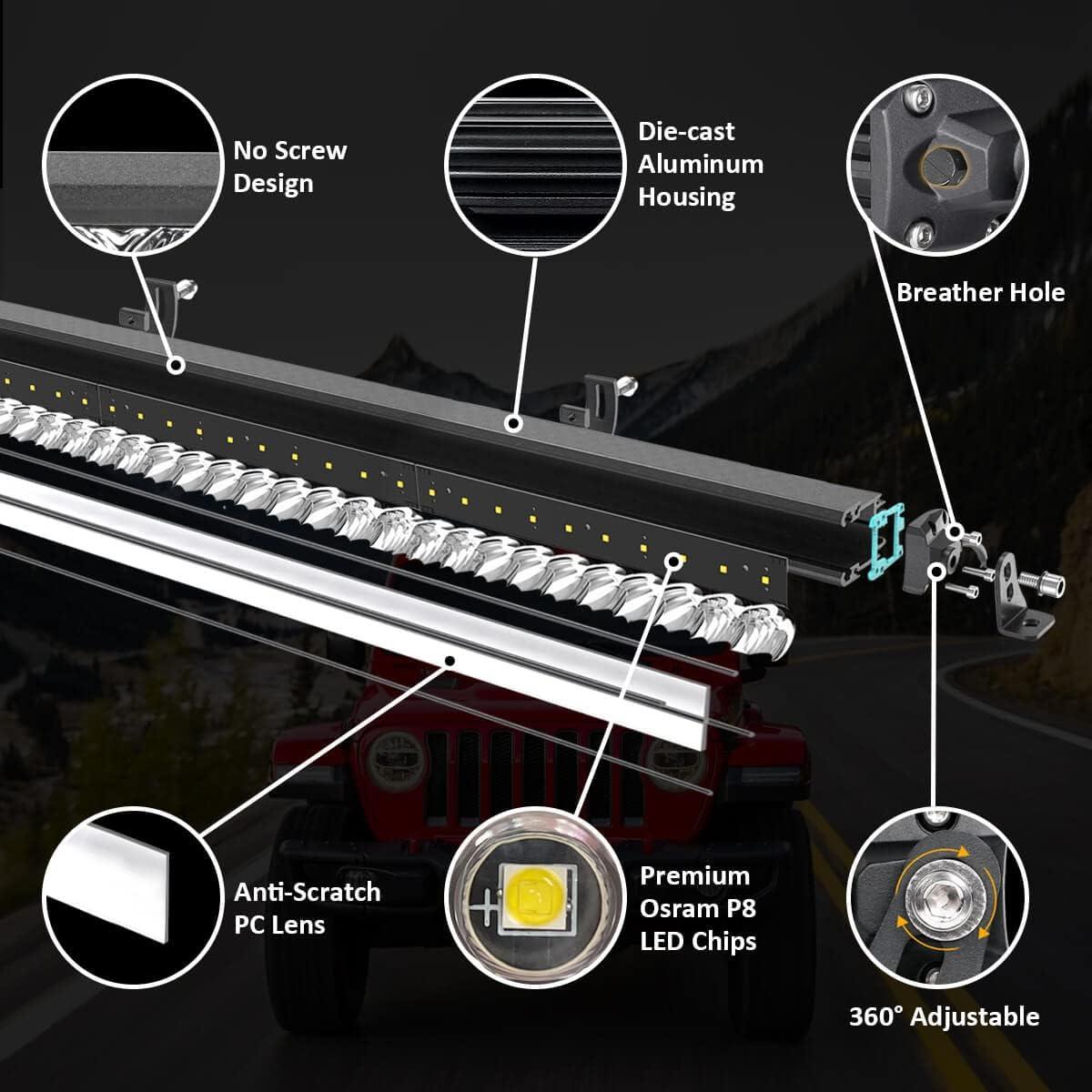 No Screw Design

Die-cast Aluminum Housing

Breather Hole

Anti-Scratch PC Lens

Premium Osram P8 LED Chips

360° Adjustable