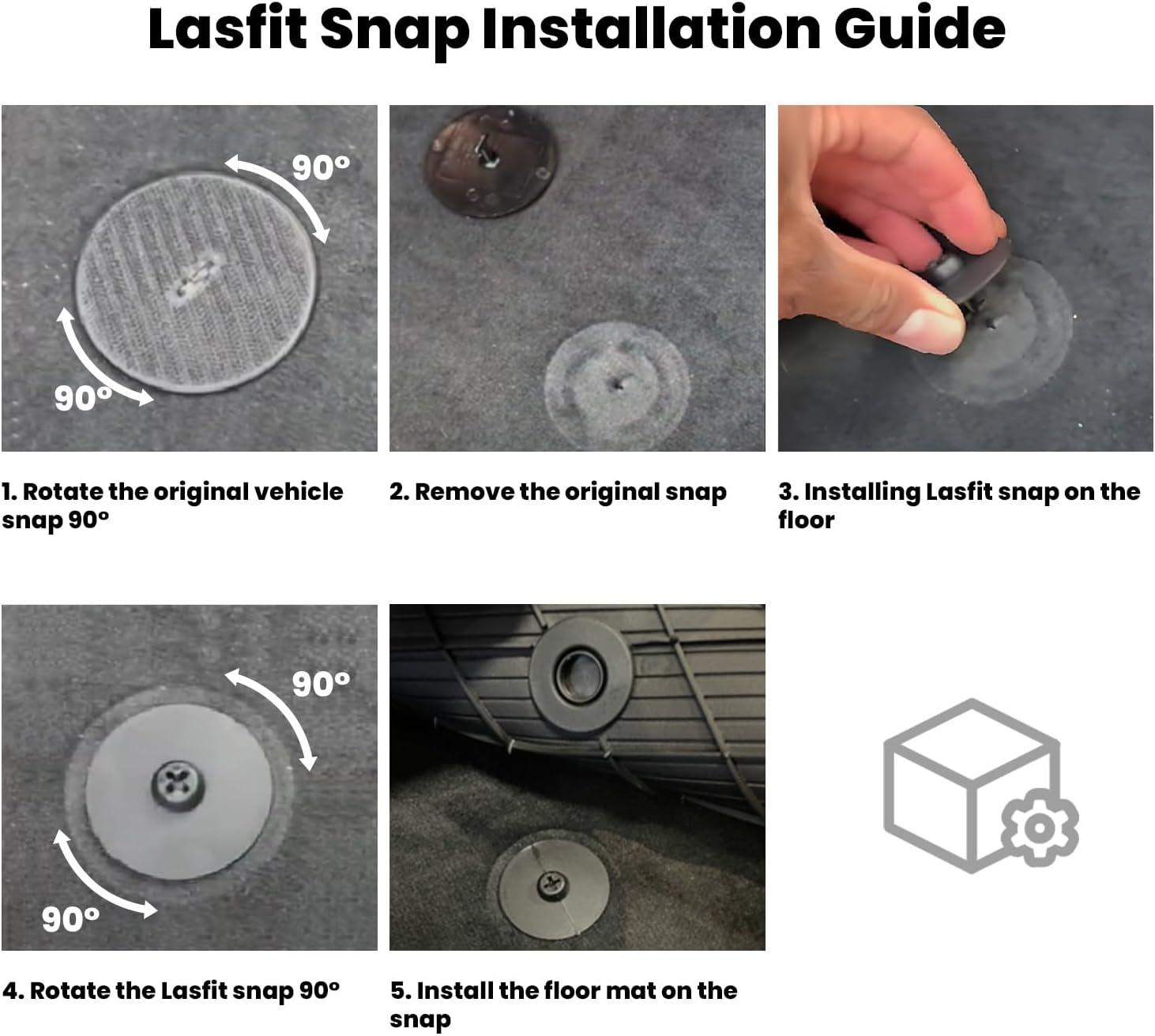 Lasfit Snap Installation Guide

90°

90°

1. Rotate the original vehicle snap 90°

2. Remove the original snap

3. Installing Lasfit snap on the floor

90°

90°

4. Rotate the Lasfit snap 90°

5. Install the floor mat on the snap