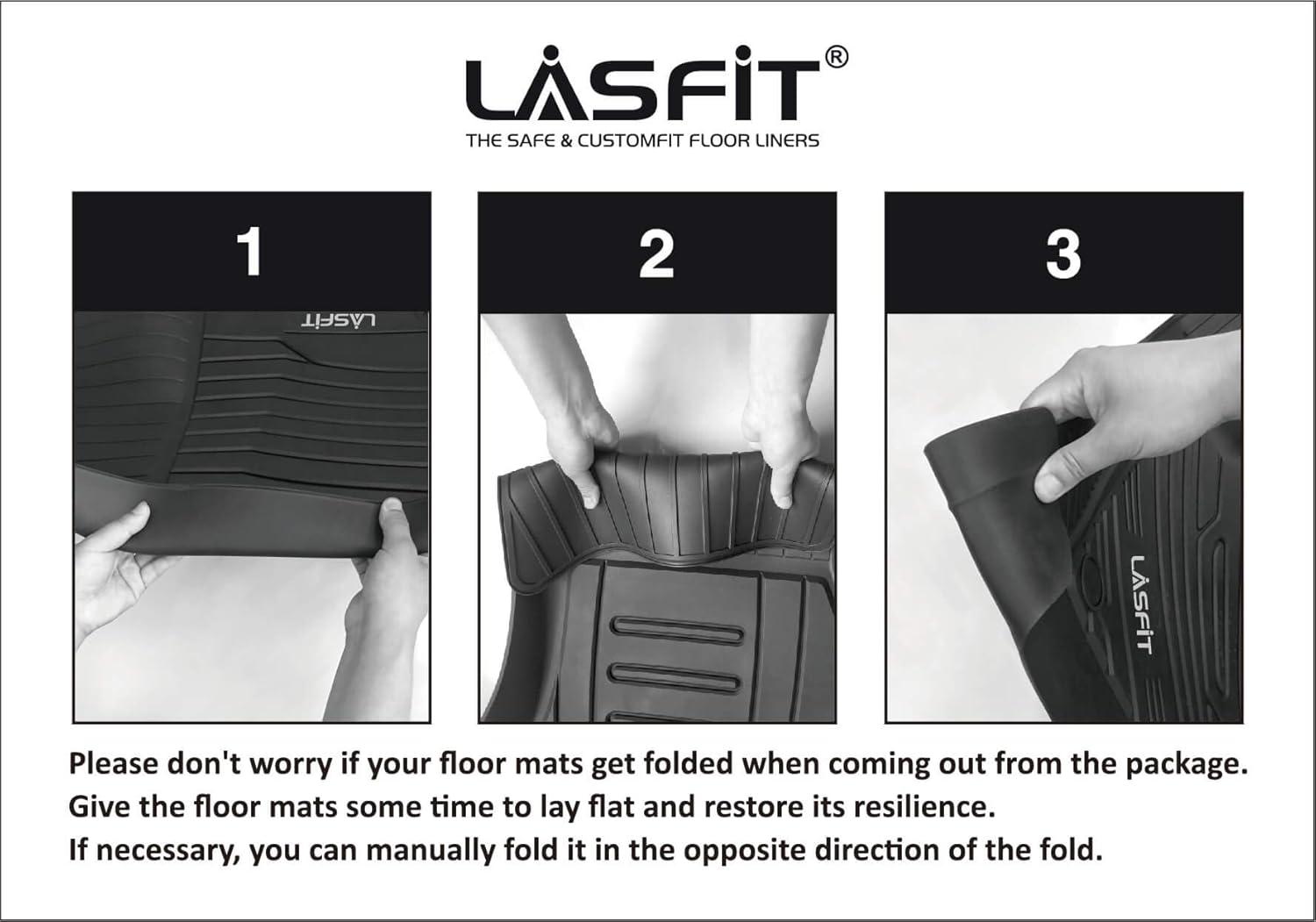 LASFIT®
THE SAFE & CUSTOMFIT FLOOR LINERS

1

LASFIT

2

3

LASFIT

Please don't worry if your floor mats get folded when coming out from the package.
Give the floor mats some time to lay flat and restore its resilience.
If necessary, you can manually fold it in the opposite direction of the fold.