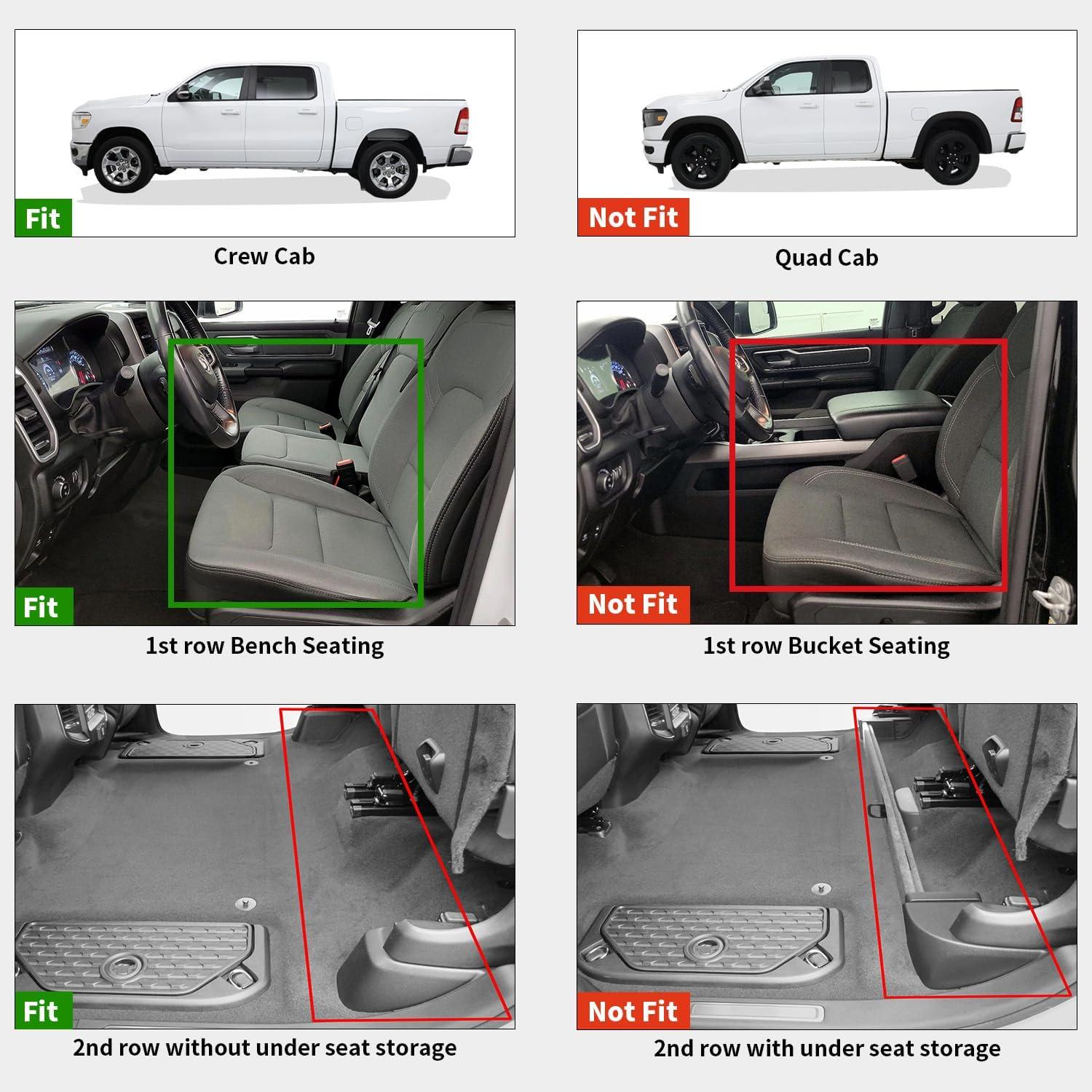 Fit

Crew Cab

Not Fit

Quad Cab

Fit

1st row Bench Seating

Not Fit

1st row Bucket Seating

Fit

2nd row without under seat storage

Not Fit

2nd row with under seat storage