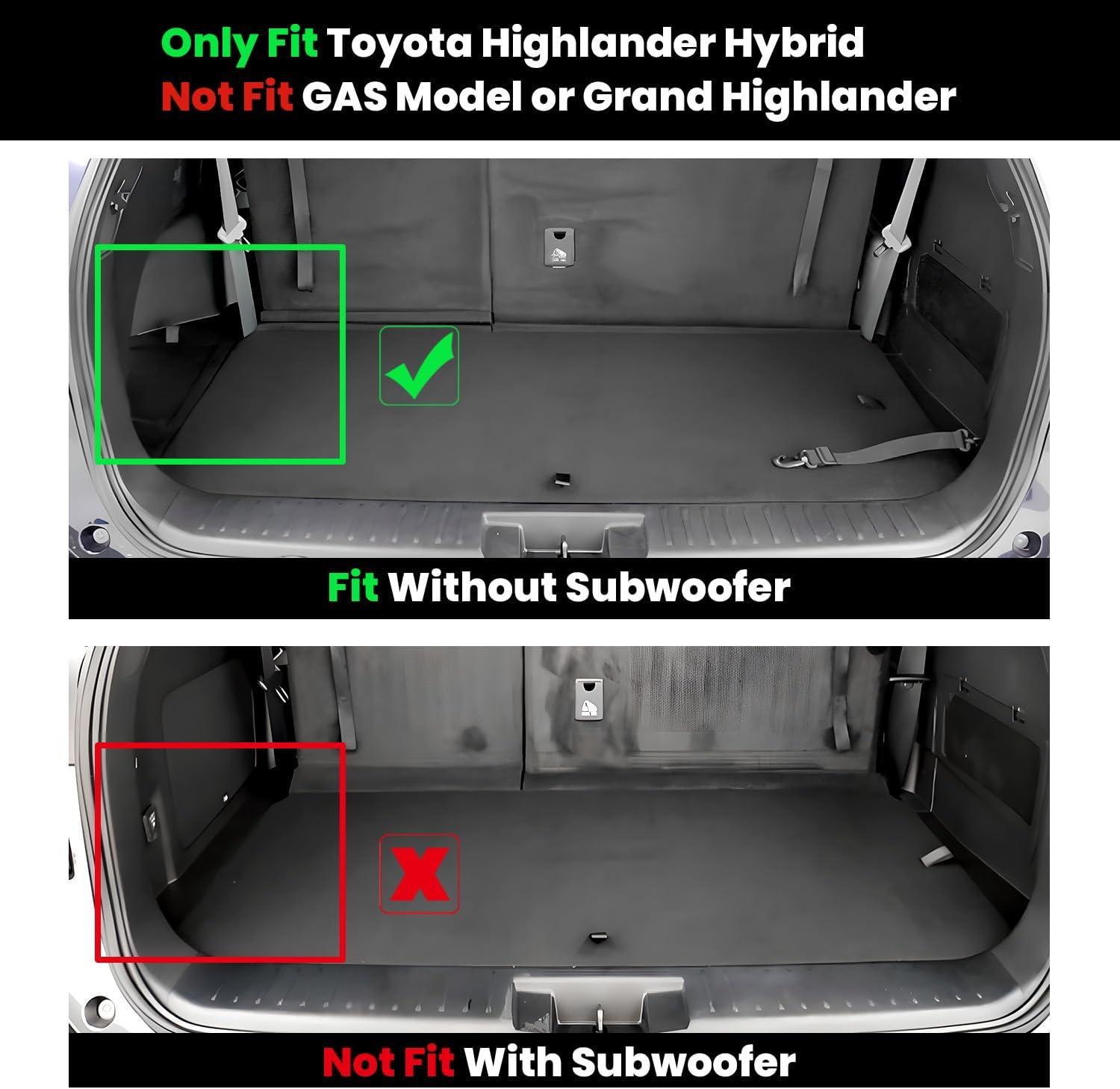 Only Fit Toyota Highlander Hybrid
Not Fit GAS Model or Grand Highlander

Fit Without Subwoofer

Not Fit With Subwoofer