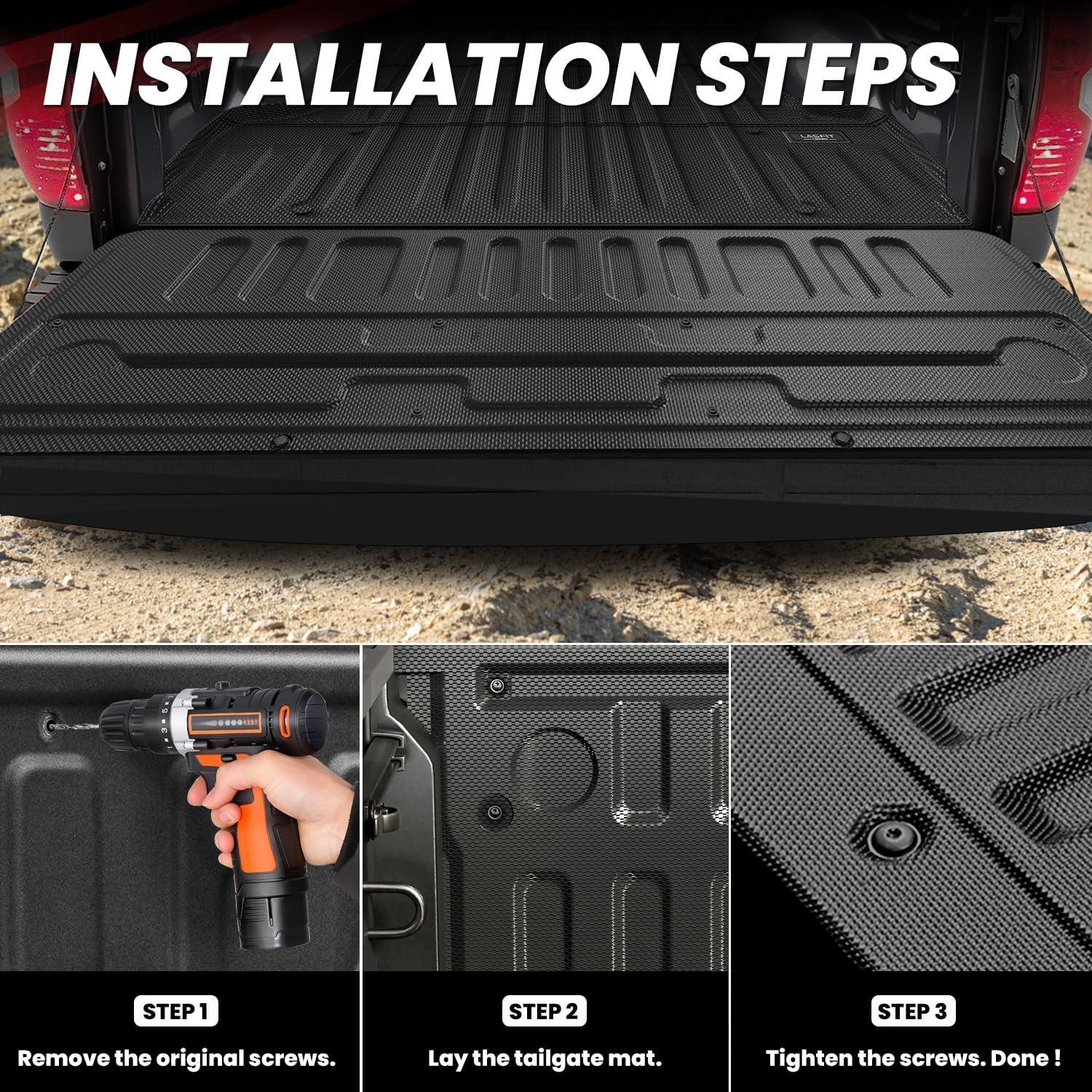 INSTALLATION STEPS

LASFIT

STEP 1
Remove the original screws.

STEP 2
Lay the tailgate mat.

STEP 3
Tighten the screws. Done !