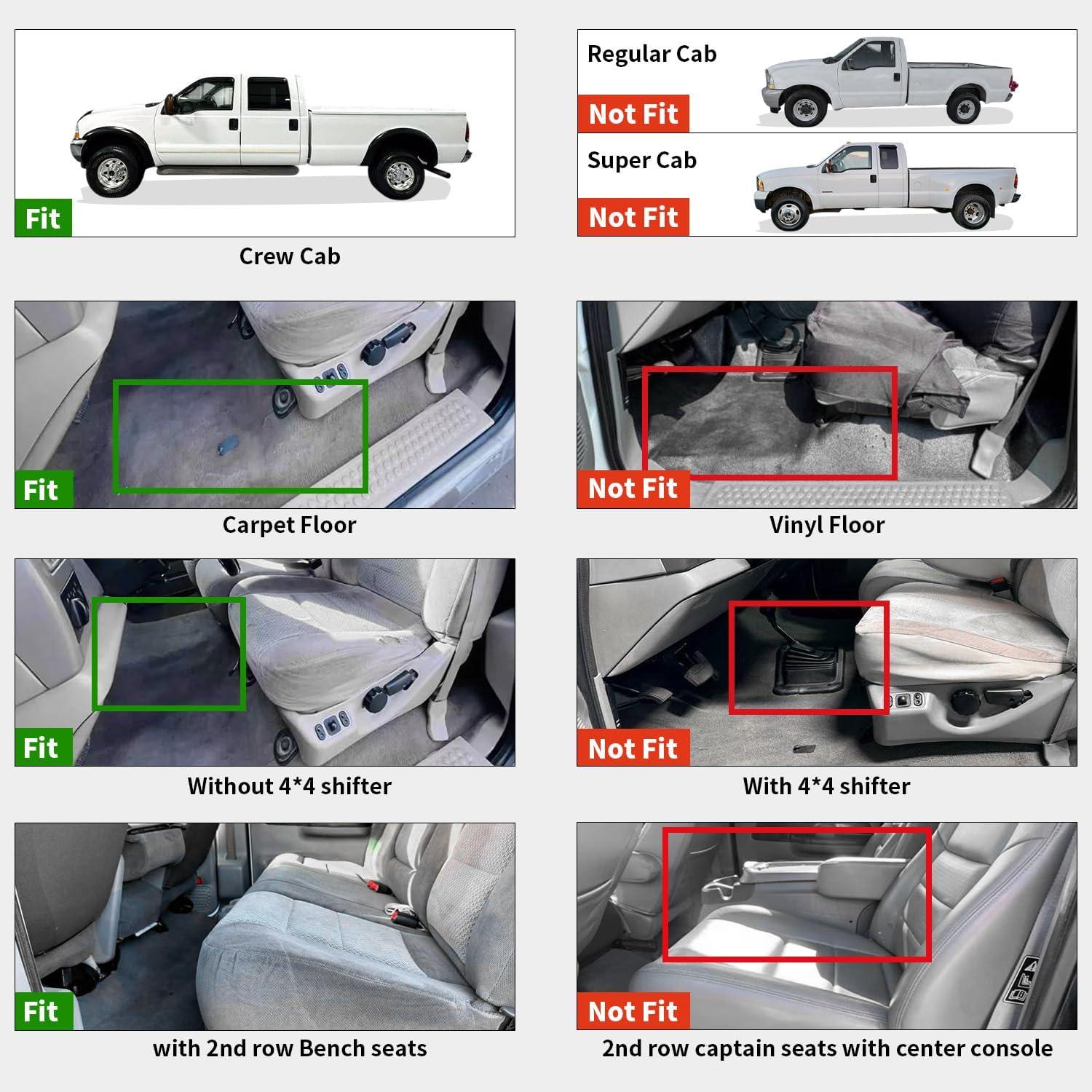 Fit

Crew Cab

Regular Cab

Not Fit

Super Cab

Not Fit

Fit

Carpet Floor

Not Fit

Vinyl Floor

Fit

Without 4*4 shifter

Not Fit

With 4*4 shifter

Fit

with 2nd row Bench seats

Not Fit

2nd row captain seats with center console