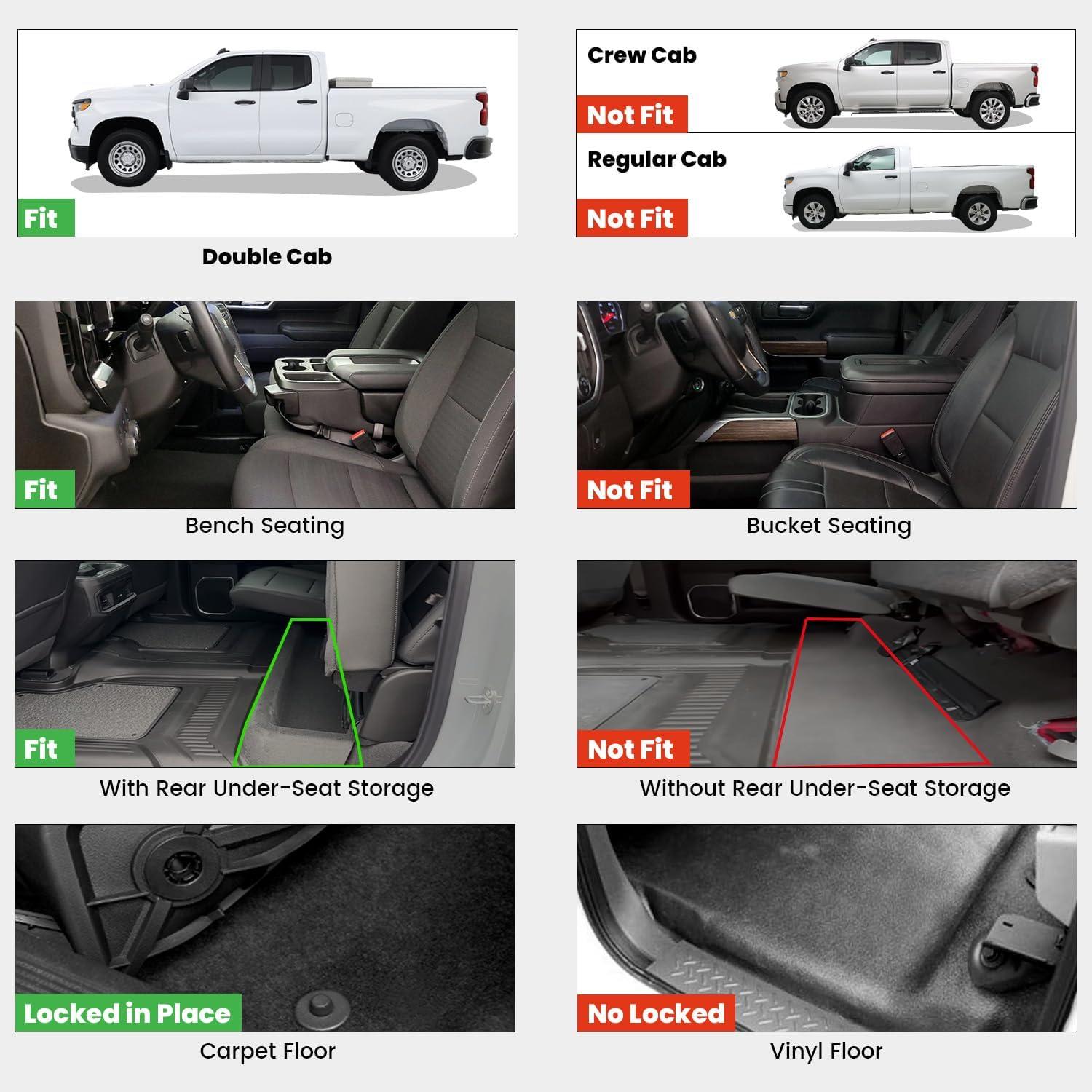 Fit

Double Cab

Crew Cab

Not Fit

Regular Cab

Not Fit

Fit

Bench Seating

Not Fit

Bucket Seating

Fit

With Rear Under-Seat Storage

Not Fit

Without Rear Under-Seat Storage

Locked in Place

Carpet Floor

No Locked

Vinyl Floor