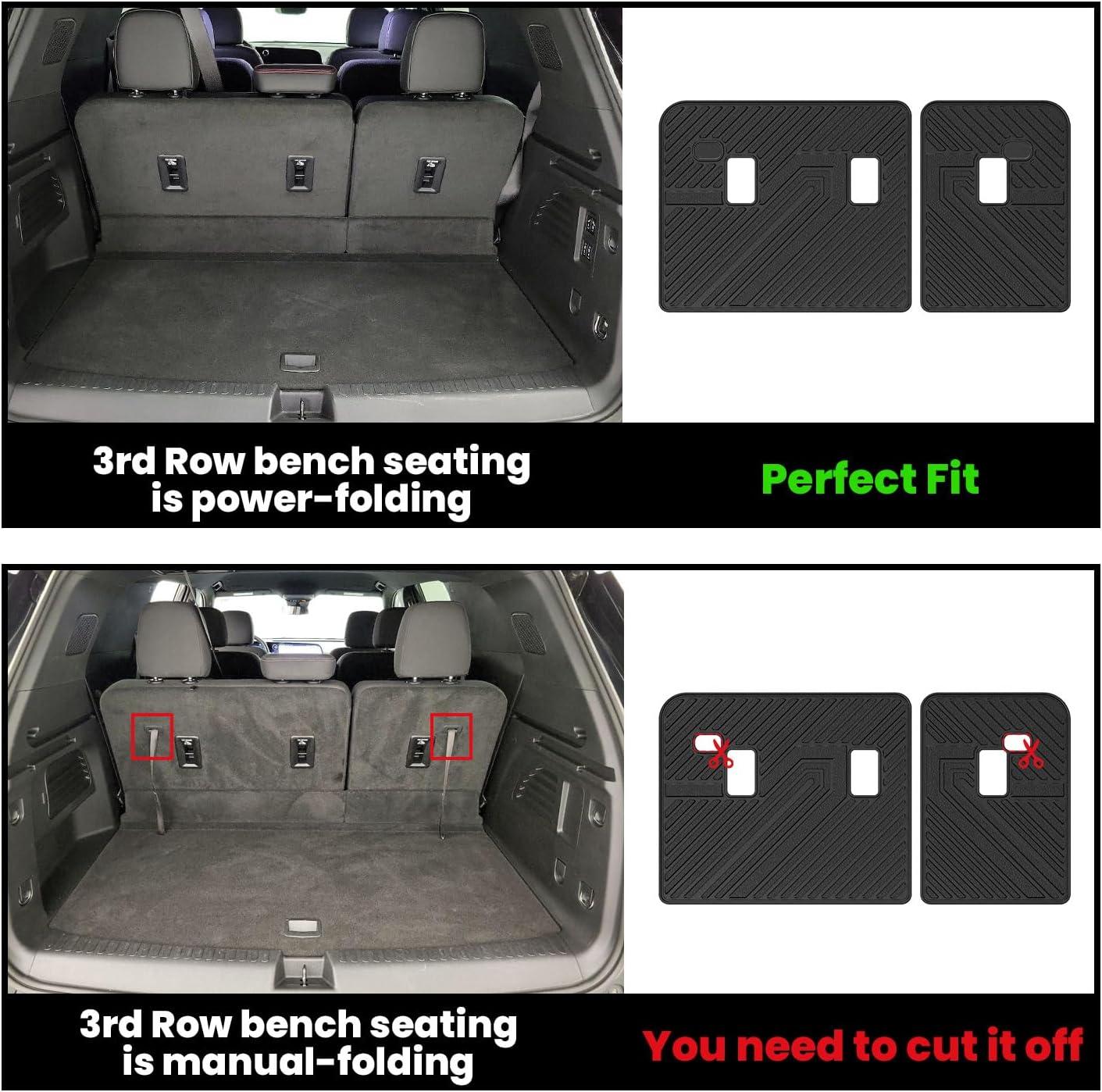 3rd Row bench seating is power-folding

Perfect Fit

3rd Row bench seating is manual-folding

You need to cut it off