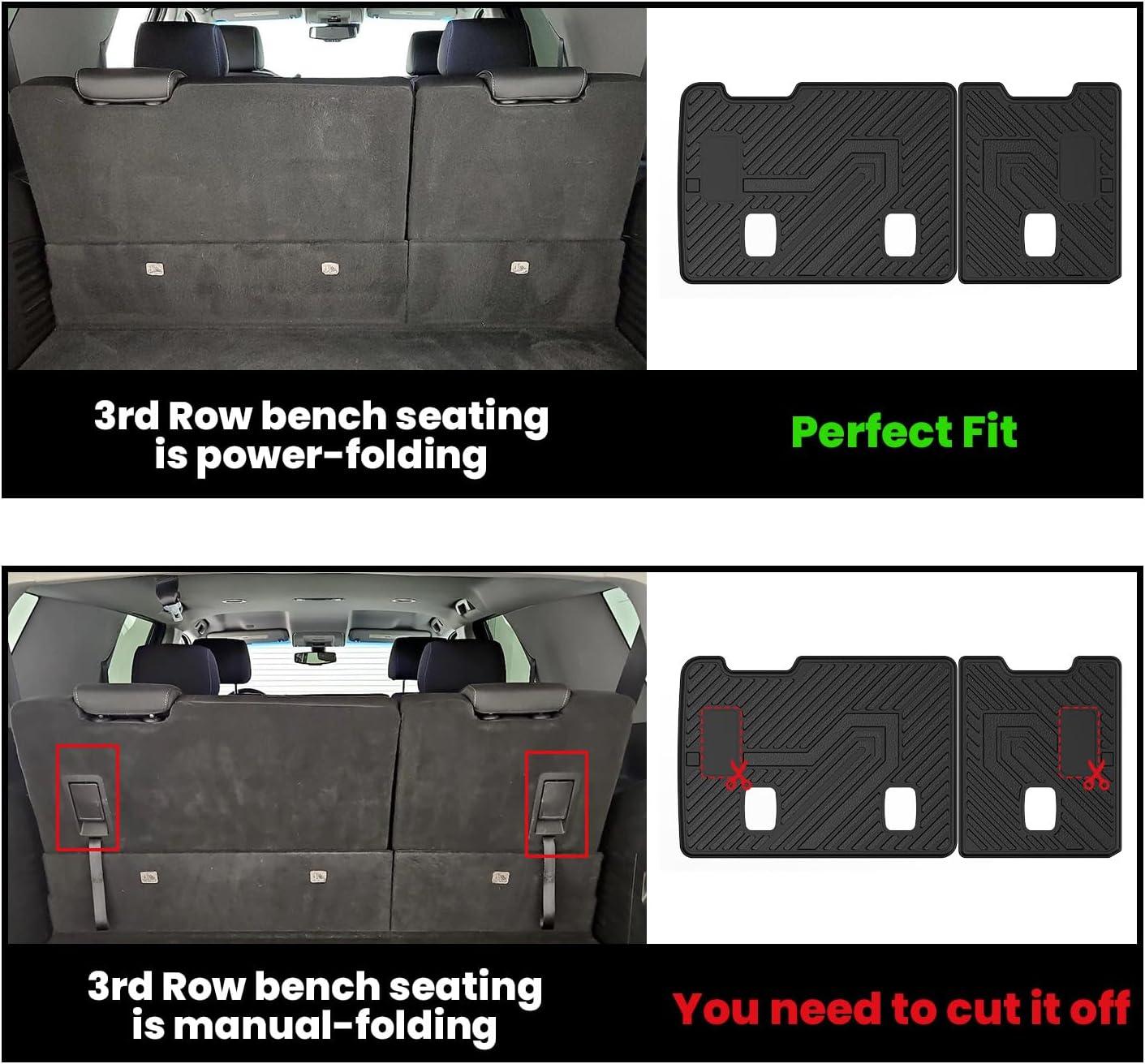 3rd Row bench seating is power-folding

Perfect Fit

3rd Row bench seating is manual-folding

You need to cut it off