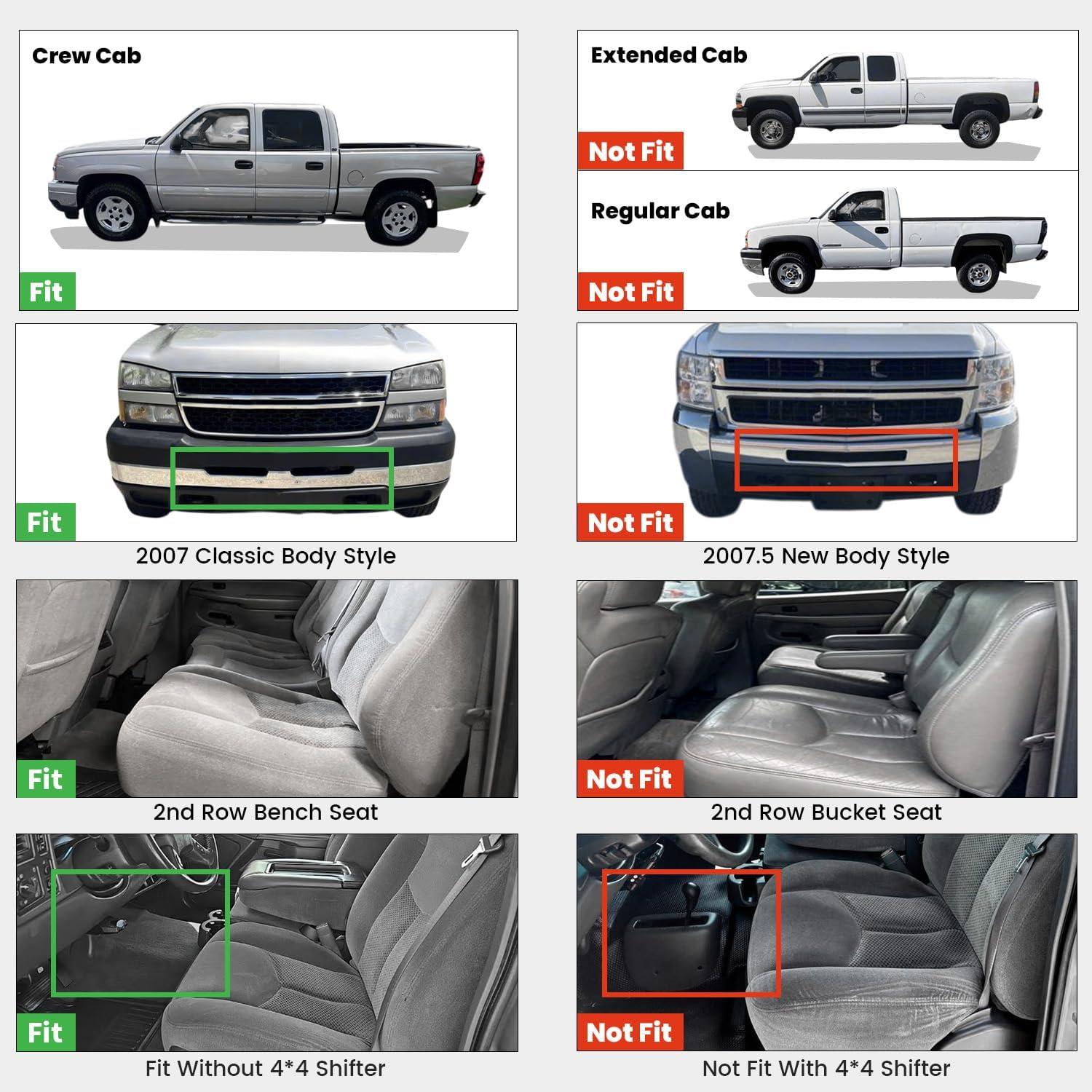 Crew Cab

Fit

Extended Cab

Not Fit

Regular Cab

Not Fit

Fit

2007 Classic Body Style

Not Fit

2007.5 New Body Style

Fit

2nd Row Bench Seat

Not Fit

2nd Row Bucket Seat

Fit

Fit Without 4*4 Shifter

Not Fit

Not Fit With 4*4 Shifter