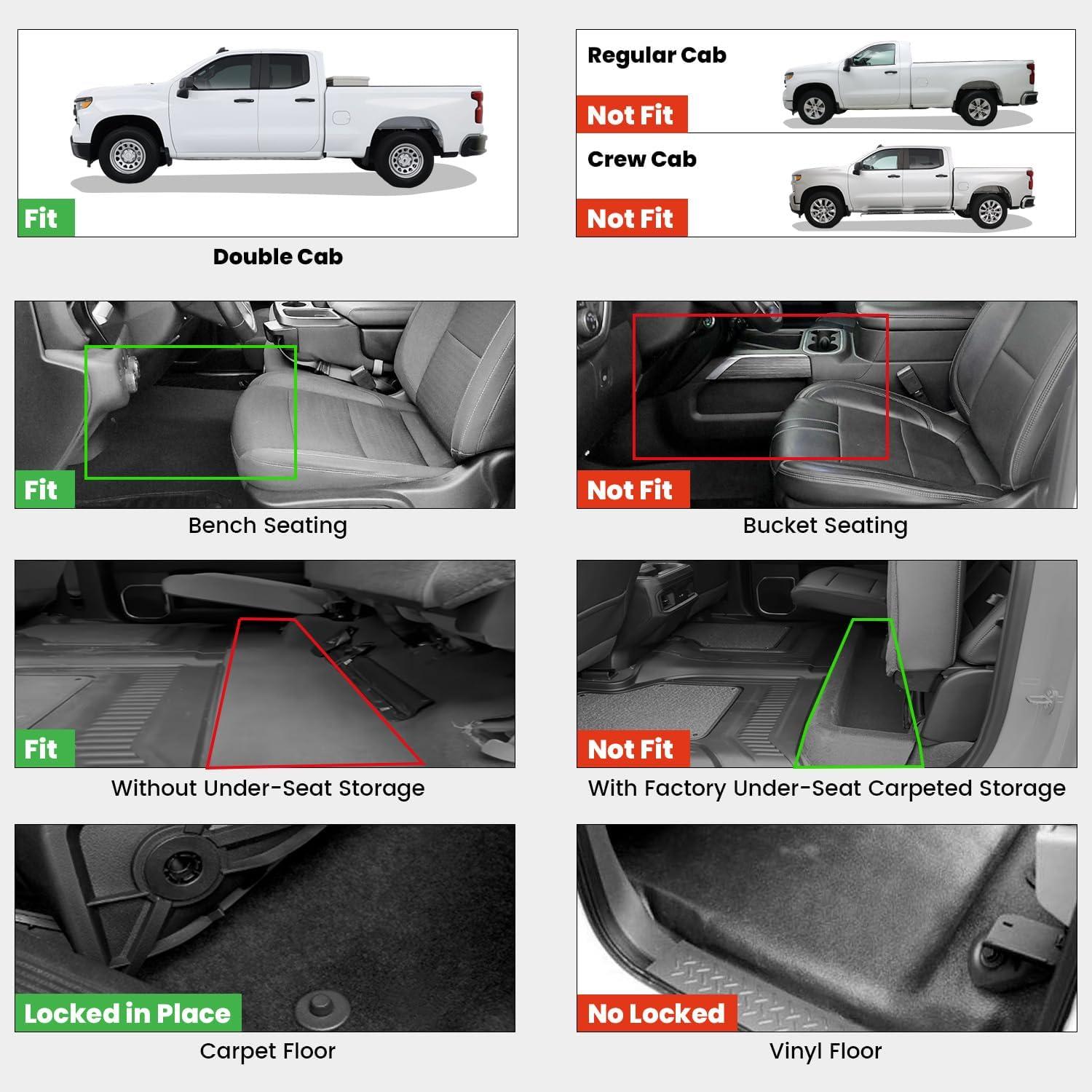 Fit

Double Cab

Regular Cab

Not Fit

Crew Cab

Not Fit

Fit

Bench Seating

Not Fit

Bucket Seating

Fit

Without Under-Seat Storage

Not Fit

With Factory Under-Seat Carpeted Storage

Locked in Place

Carpet Floor

No Locked

Vinyl Floor