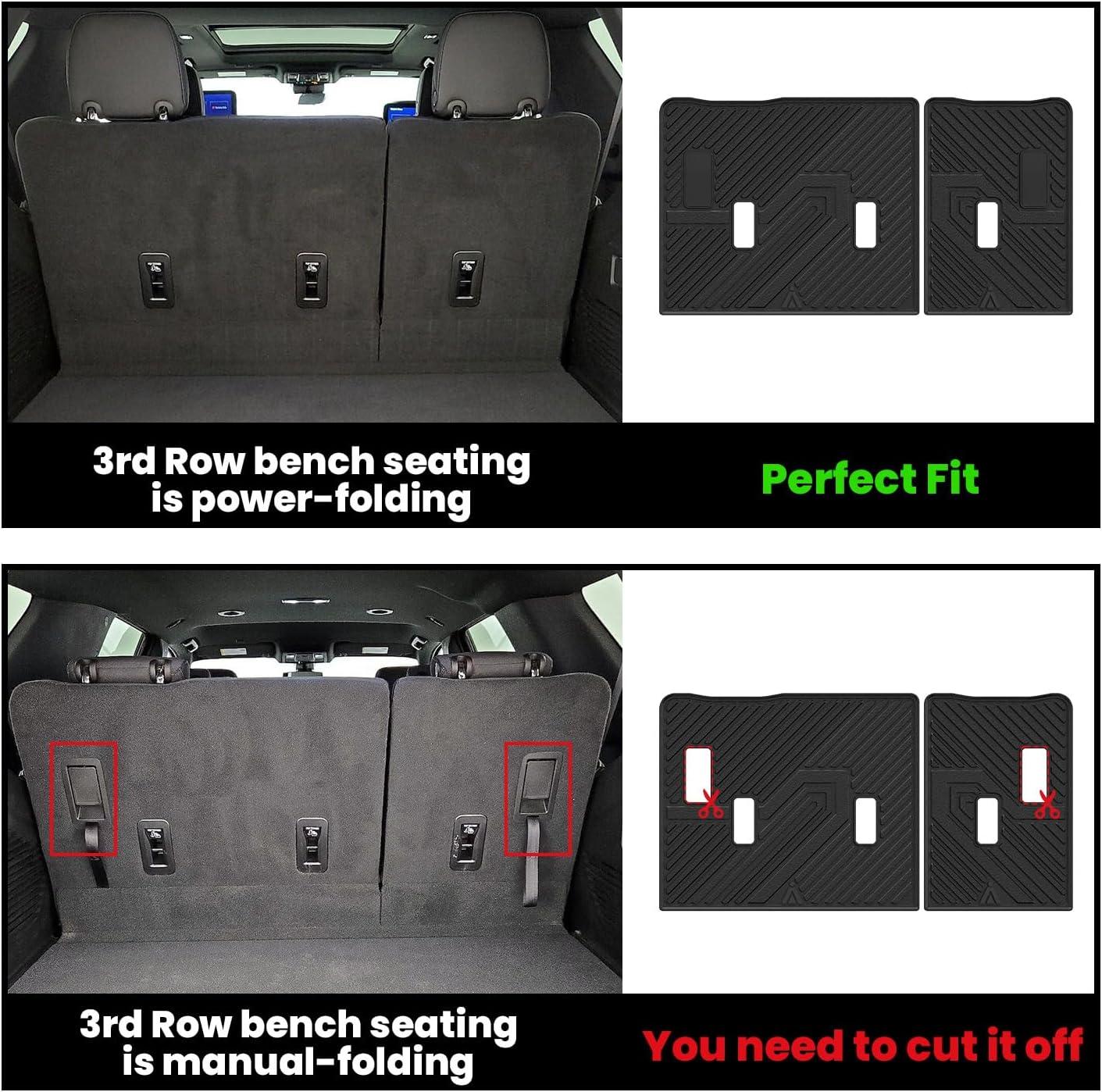 3rd Row bench seating is power-folding

Perfect Fit

3rd Row bench seating is manual-folding

You need to cut it off