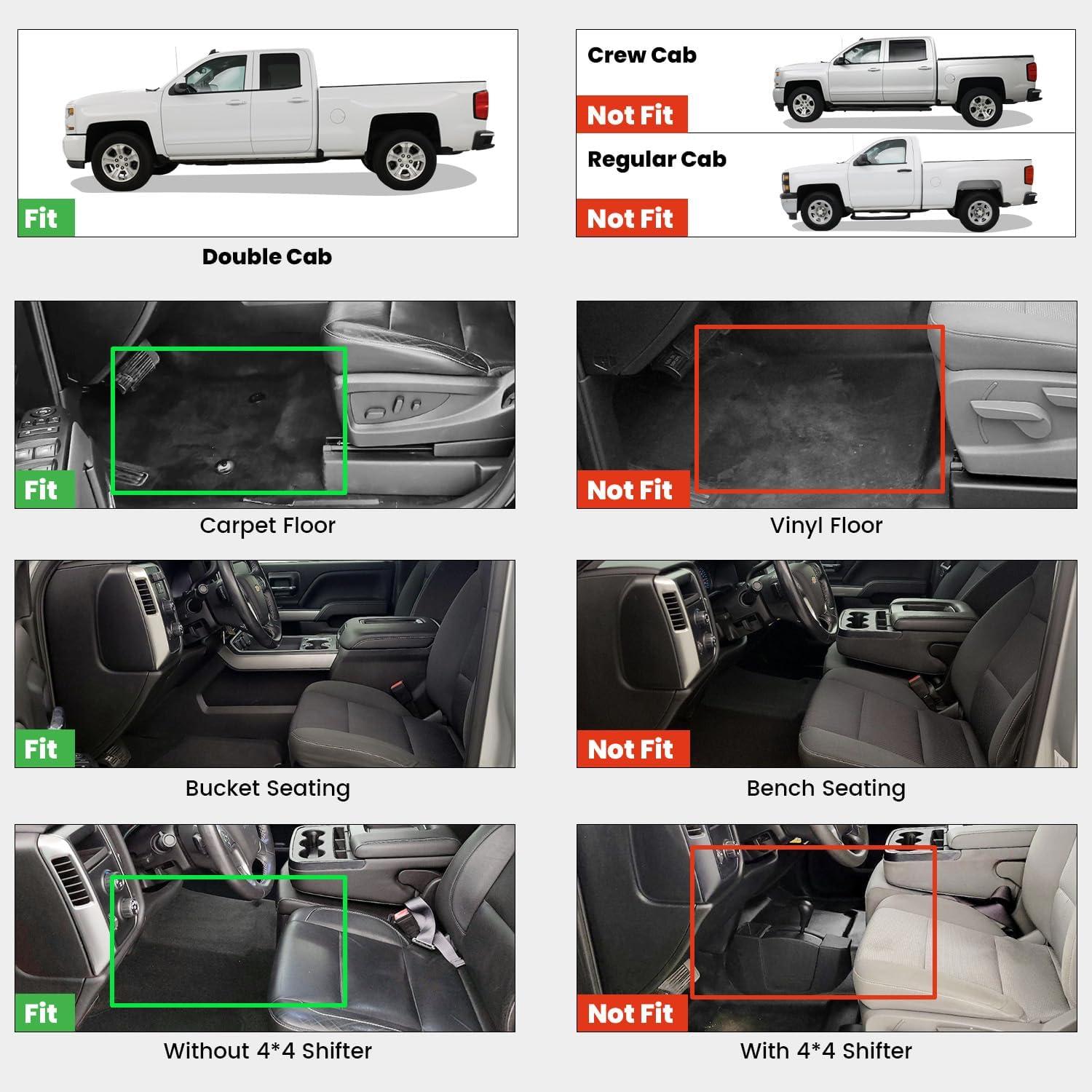 Fit

Double Cab

Crew Cab

Not Fit

Regular Cab

Not Fit

Fit

Carpet Floor

Not Fit

Vinyl Floor

Fit

Bucket Seating

Not Fit

Bench Seating

Fit

Without 4*4 Shifter

Not Fit

With 4*4 Shifter