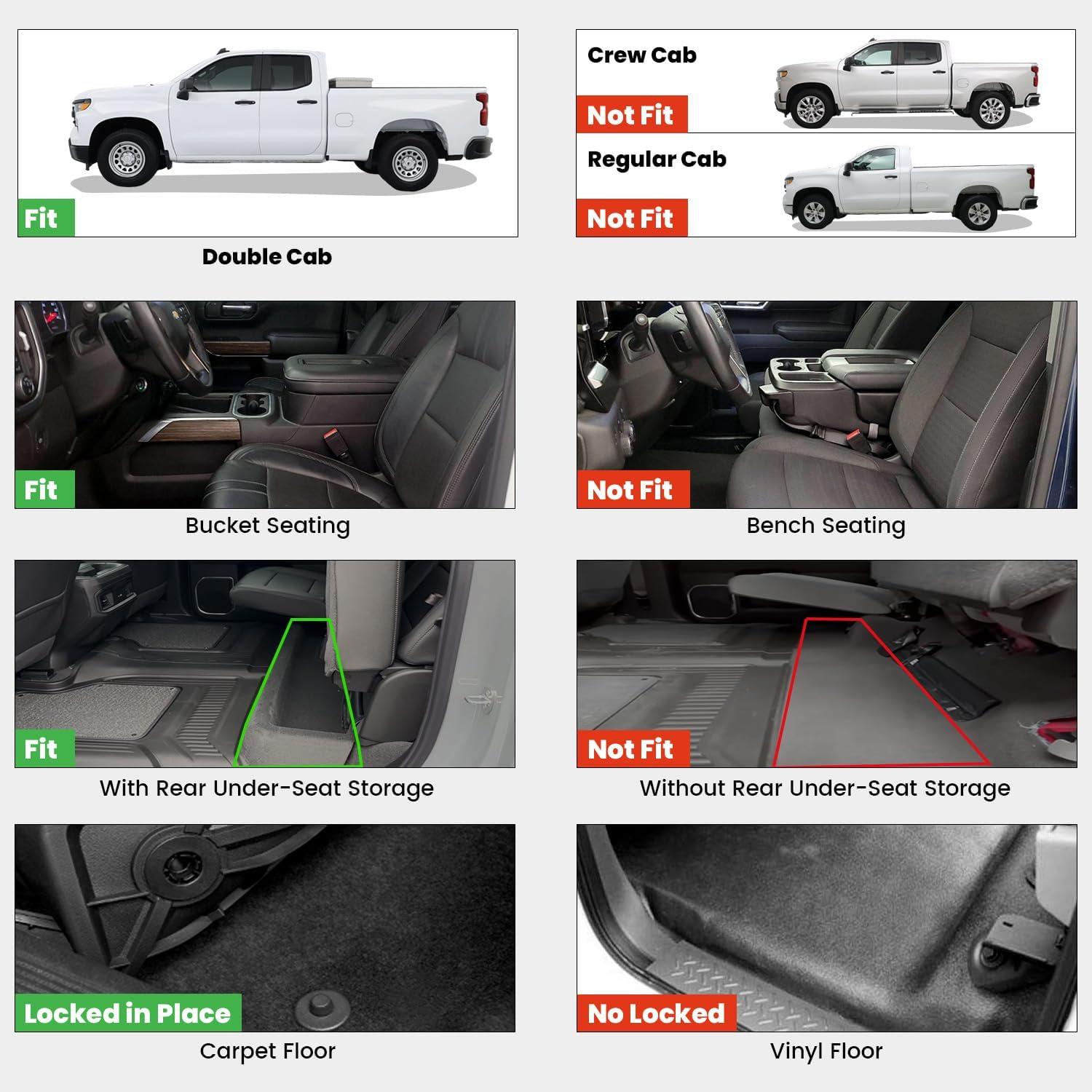 Fit
Double Cab

Crew Cab
Not Fit
Regular Cab
Not Fit

Fit
Bucket Seating

Not Fit
Bench Seating

Fit
With Rear Under-Seat Storage

Not Fit
Without Rear Under-Seat Storage

Locked in Place
Carpet Floor

No Locked
Vinyl Floor