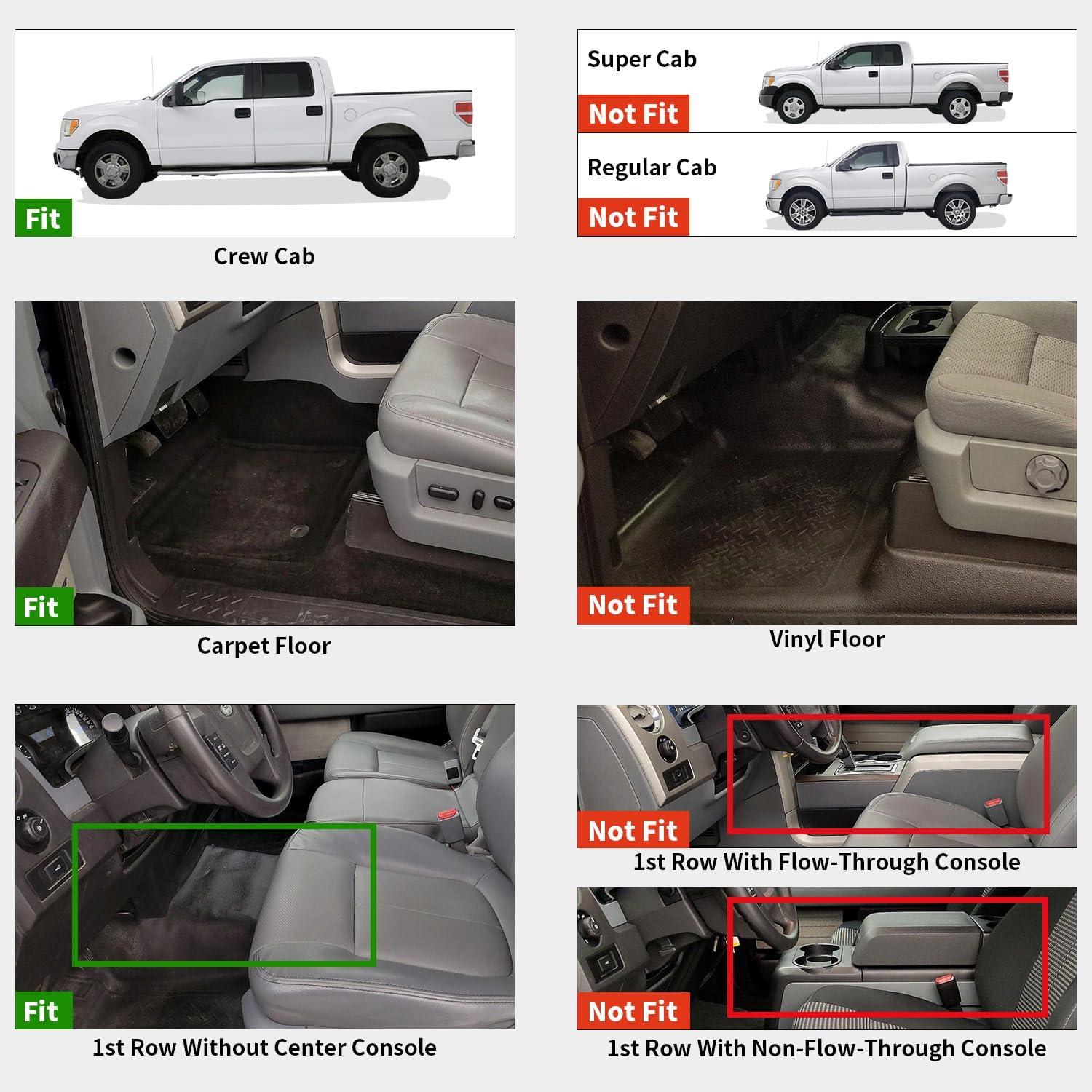 Fit

Crew Cab

Super Cab

Not Fit

Regular Cab

Not Fit

Fit

Carpet Floor

Not Fit

Vinyl Floor

Fit

1st Row Without Center Console

Not Fit

1st Row With Flow-Through Console

Not Fit

1st Row With Non-Flow-Through Console