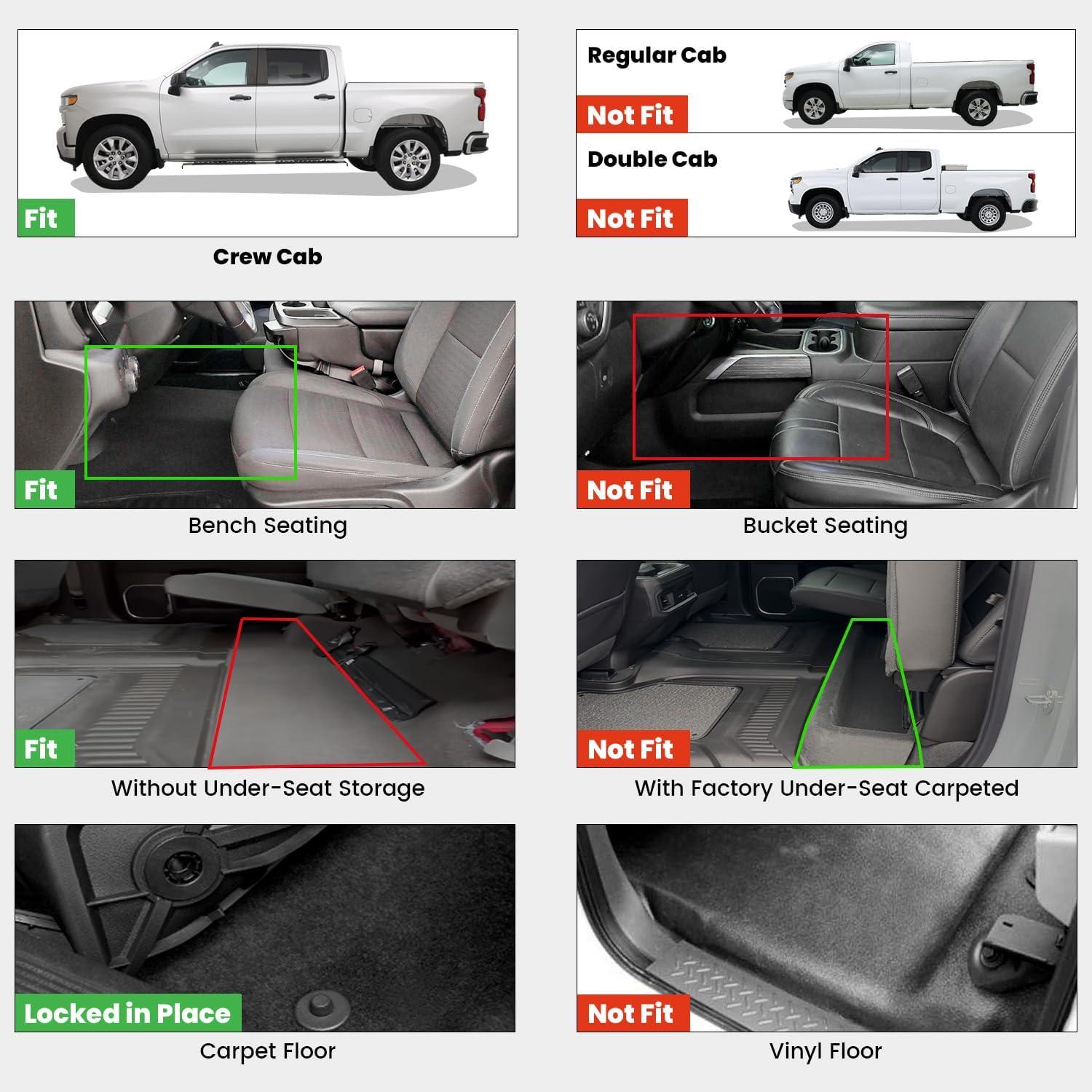 Fit

Crew Cab

Regular Cab

Not Fit

Double Cab

Not Fit

Fit

Bench Seating

Not Fit

Bucket Seating

Fit

Without Under-Seat Storage

Not Fit

With Factory Under-Seat Carpeted

Locked in Place

Carpet Floor

Not Fit

Vinyl Floor