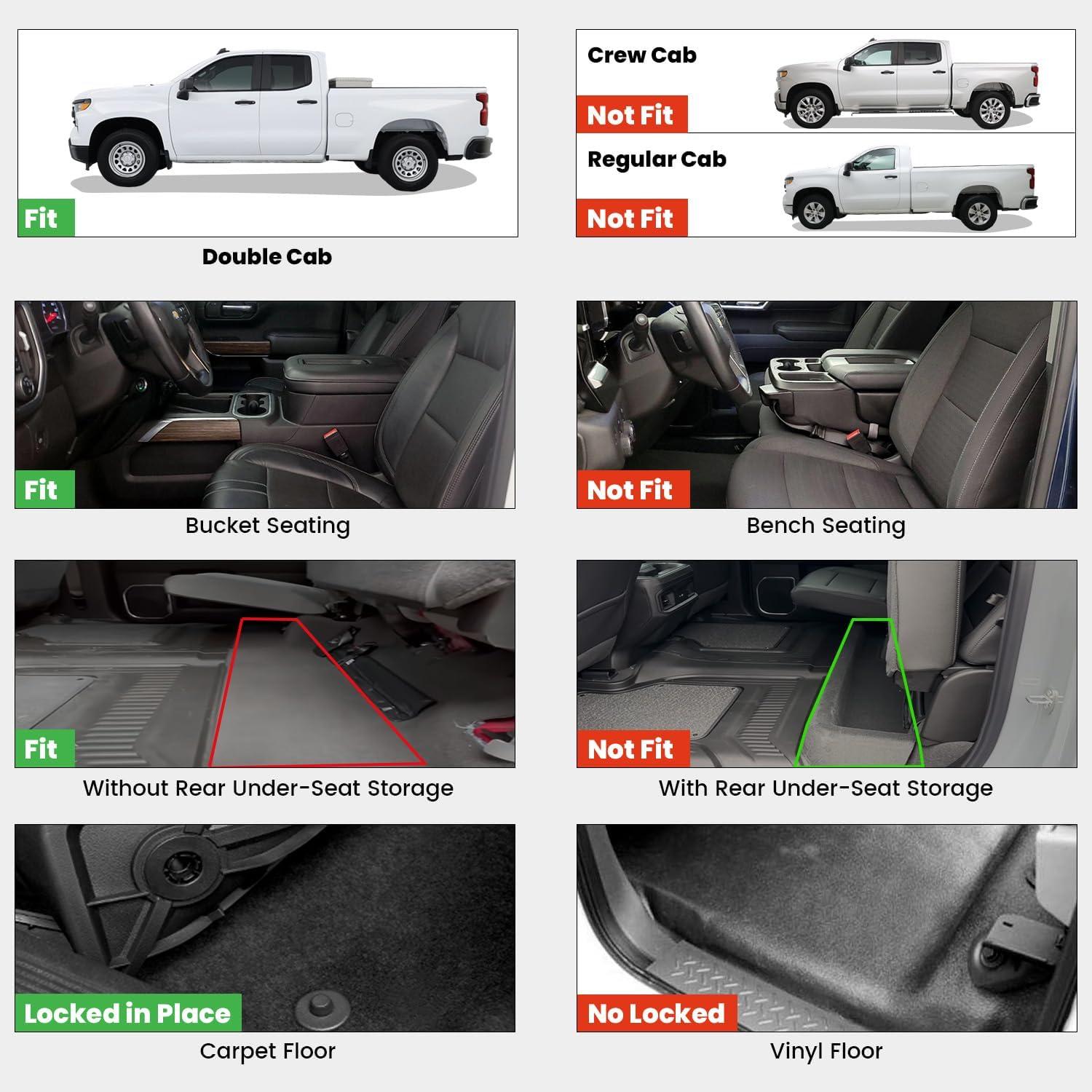 Fit

Double Cab

Crew Cab

Not Fit

Regular Cab

Not Fit

Fit

Bucket Seating

Not Fit

Bench Seating

Fit

Without Rear Under-Seat Storage

Not Fit

With Rear Under-Seat Storage

Locked in Place

Carpet Floor

No Locked

Vinyl Floor