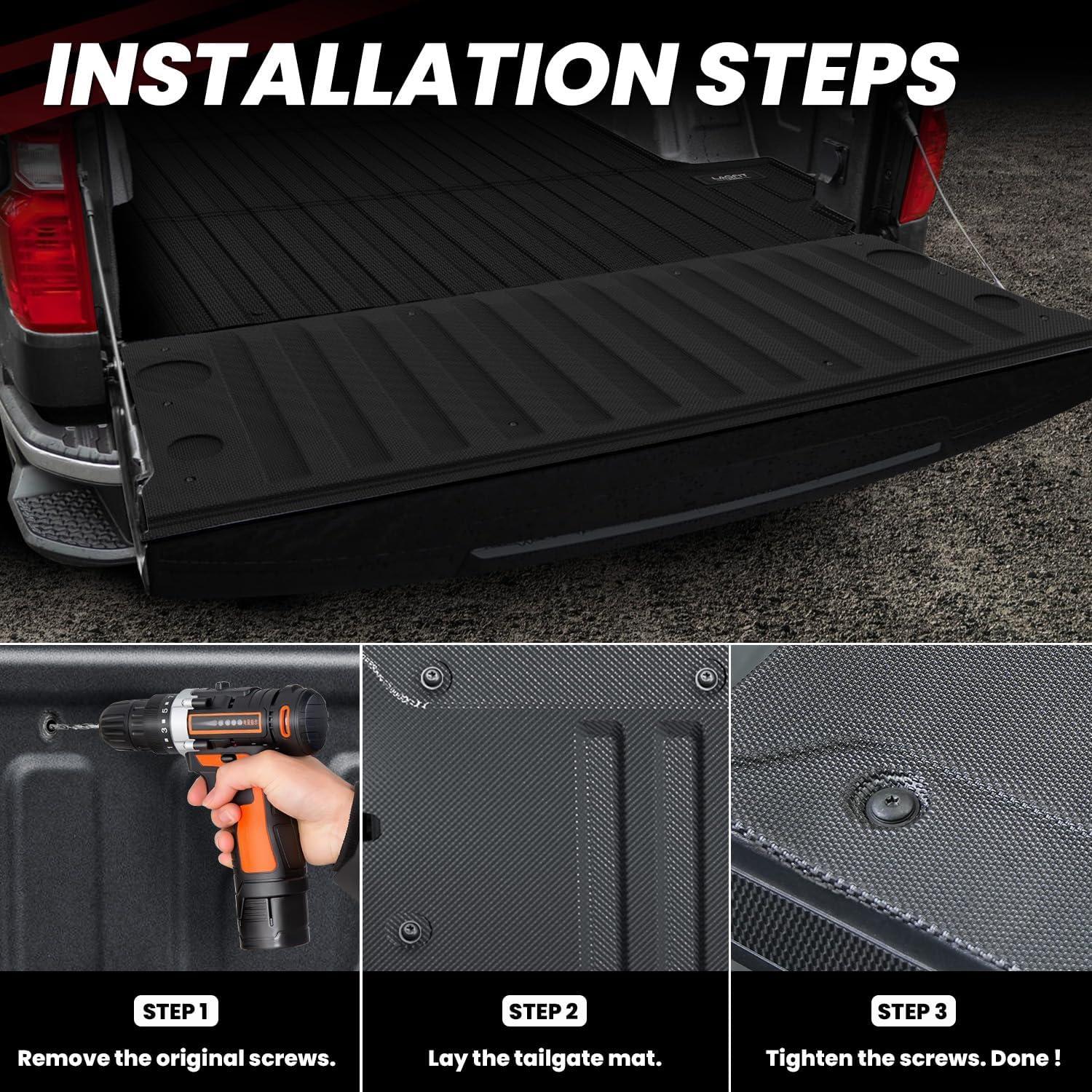 INSTALLATION STEPS

LASFIT

STEP 1
Remove the original screws.

STEP 2
Lay the tailgate mat.

STEP 3
Tighten the screws. Done !